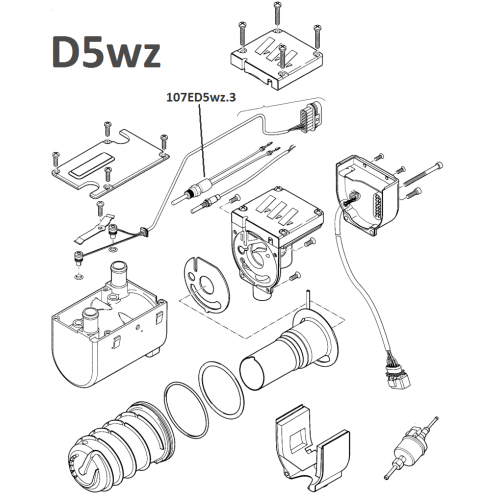 D5wz

107ED5wz.3